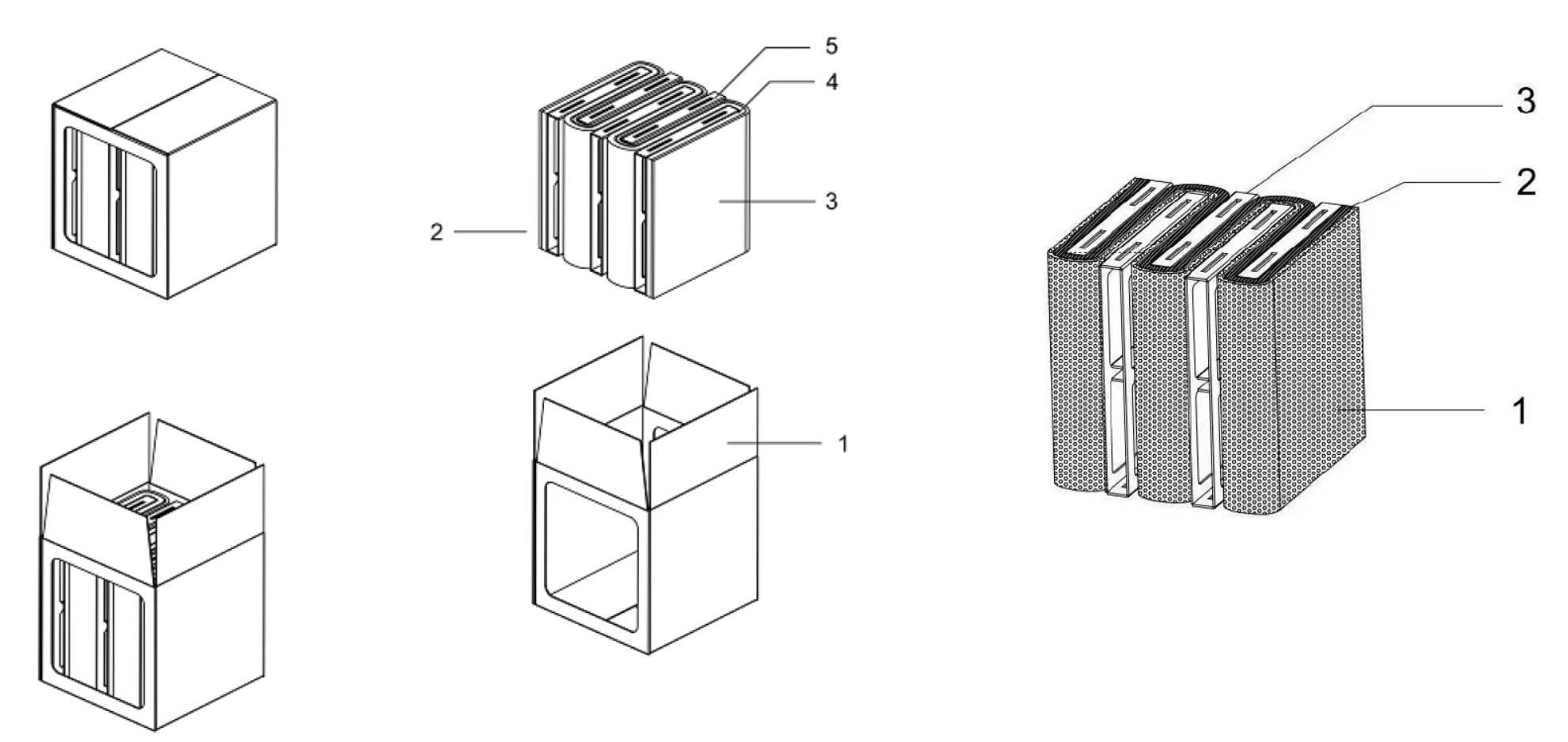 5
4
3
2
1
3
2
1